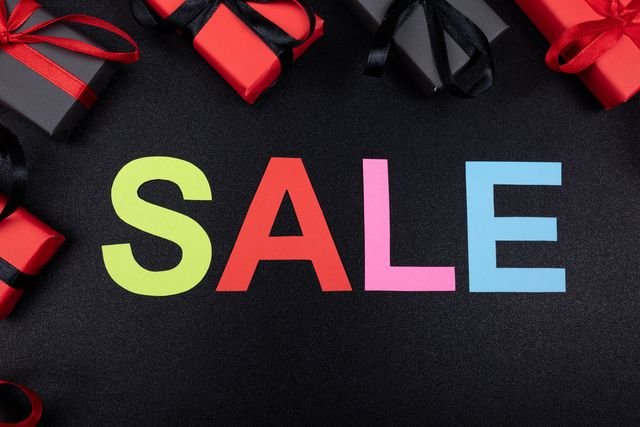 SALE